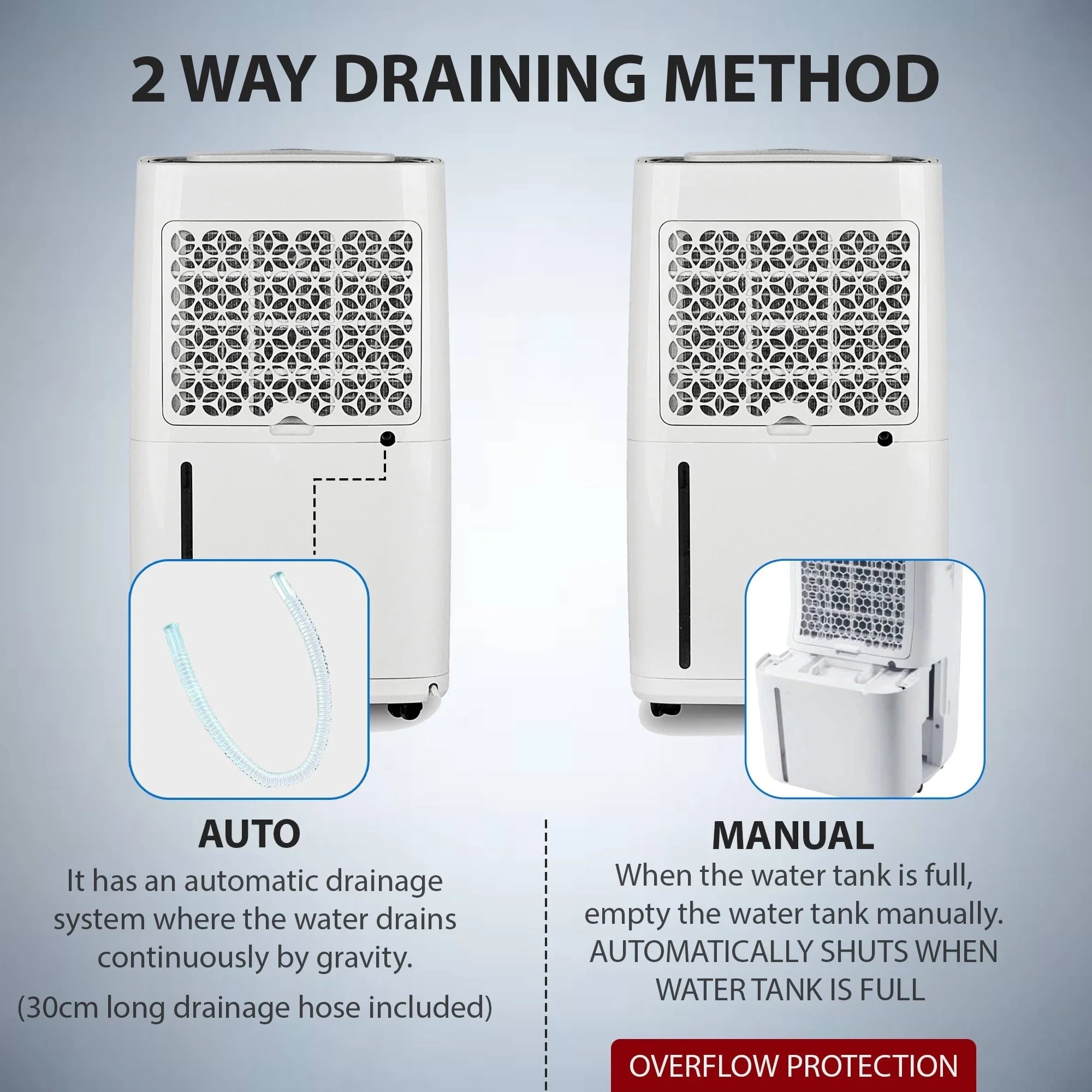 2 WAY DRAINING METHOD

AUTO

It has an automatic drainage system where the water drains continuously by gravity.

(30cm long drainage hose included)

MANUAL

When the water tank is full, empty the water tank manually. AUTOMATICALLY SHUTS WHEN WATER TANK IS FULL

OVERFLOW PROTECTION