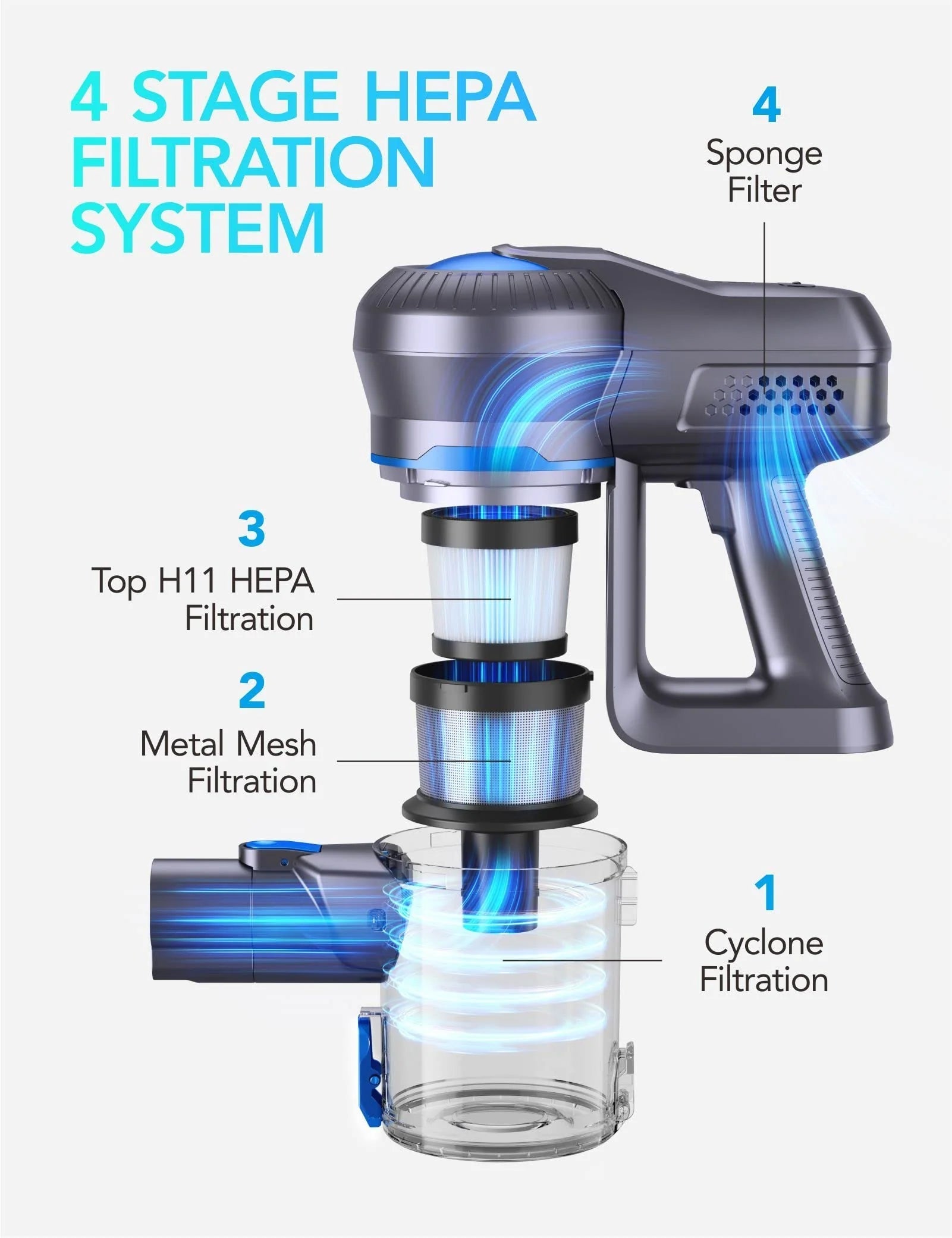 4 STAGE HEPA FILTRATION SYSTEM

4
Sponge Filter

3
Top H11 HEPA Filtration

2
Metal Mesh Filtration

1
Cyclone Filtration